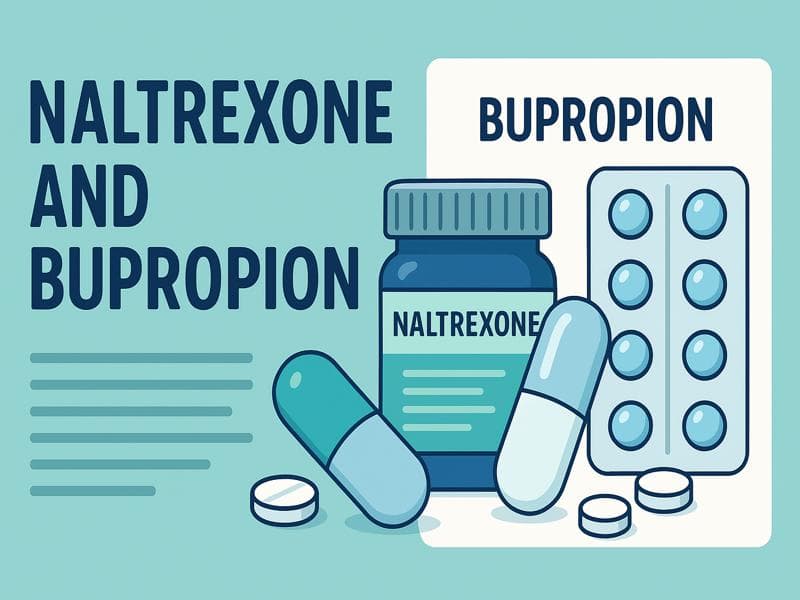 NALTREXONE AND BUPROPION

BUPROPION

NALTREXONE